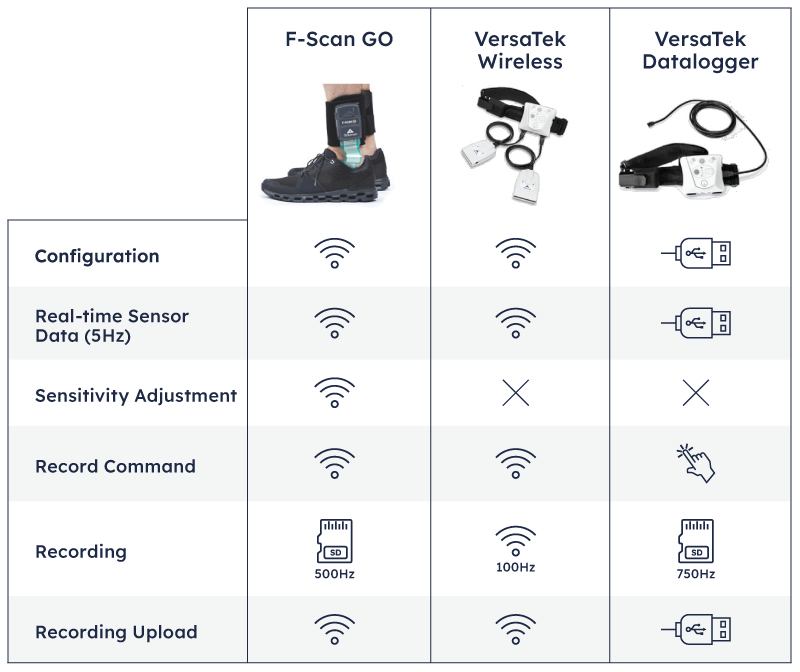 | | F-Scan GO | VersaTek Wireless | VersaTek Datalogger |
|---|---|---|---|
| Configuration | | | |
| Real-time Sensor Data (5Hz) | | | |
| Sensitivity Adjustment | | | |
| Record Command | | | |
| Recording | SD 500Hz | 100Hz | SD 750Hz |
| Recording Upload | | | |